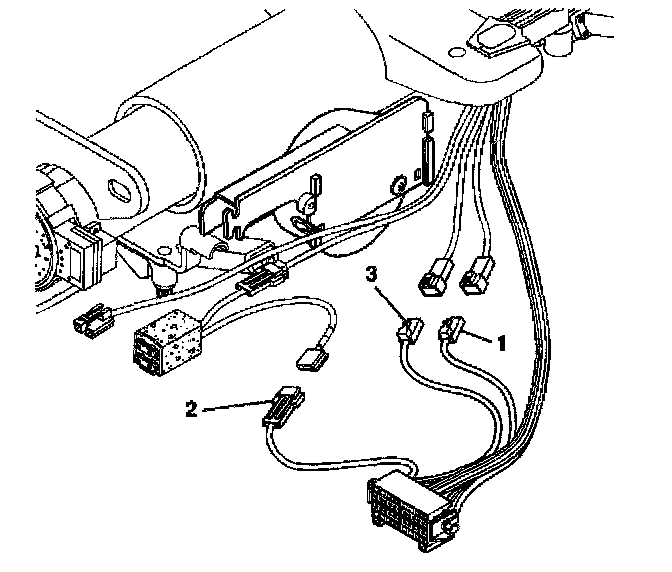 3
1
2