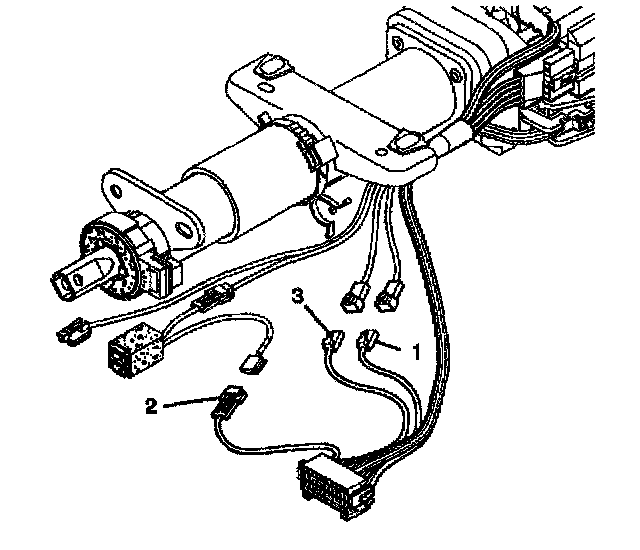 3
1
2