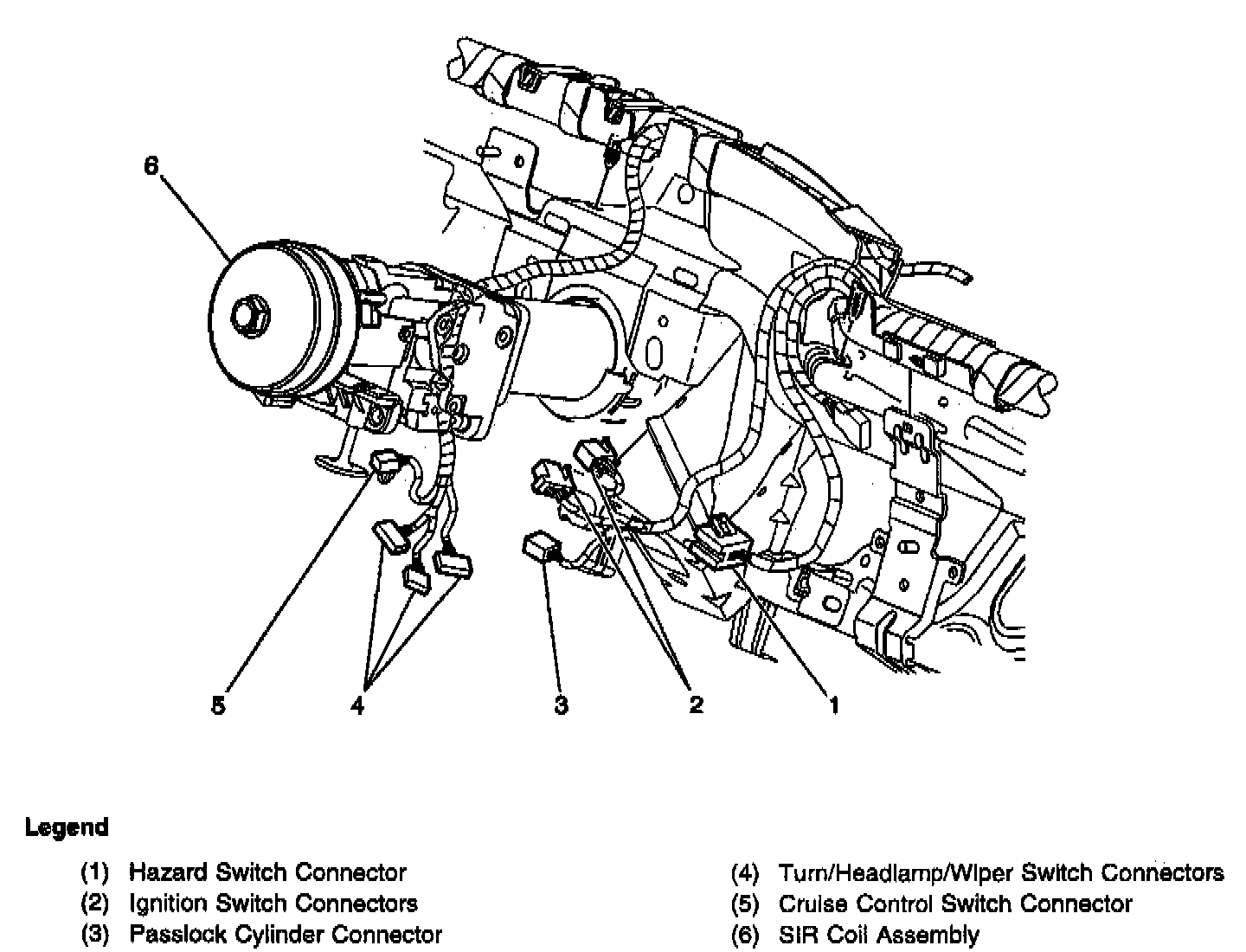 6

5
4
3
2
1

Legend

(1) Hazard Switch Connector
(2) Ignition Switch Connectors
(3) Passlock Cylinder Connector

(4) Turn/Headlamp/Wiper Switch Connectors
(5) Cruise Control Switch Connector
(6) SIR Coil Assembly