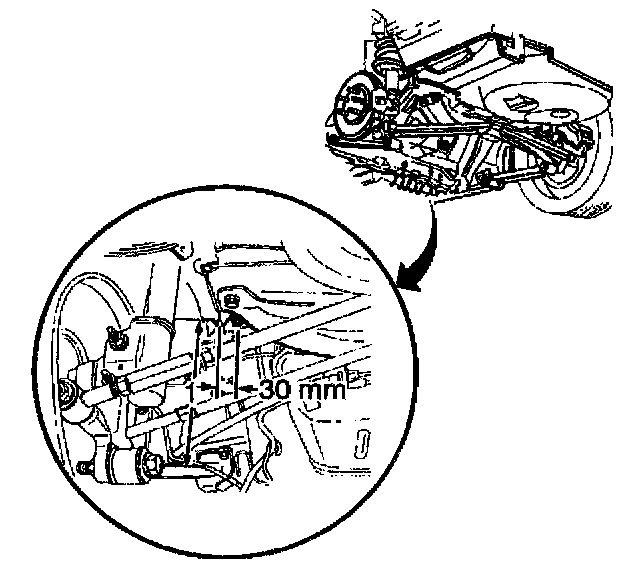 1
30 mm