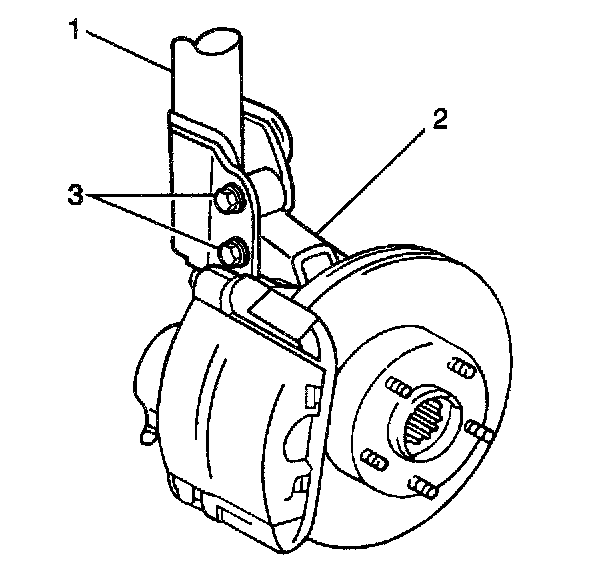 1
2
3