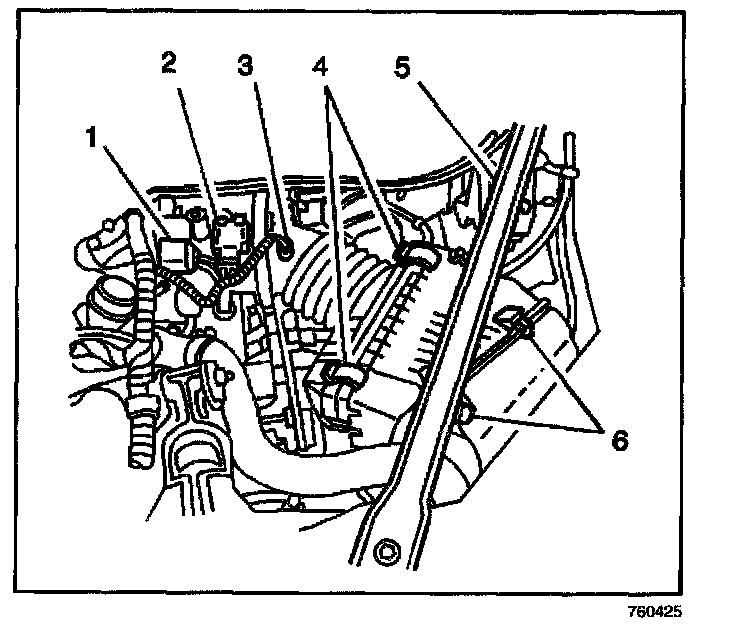 1
2
3
4
5
6
760425