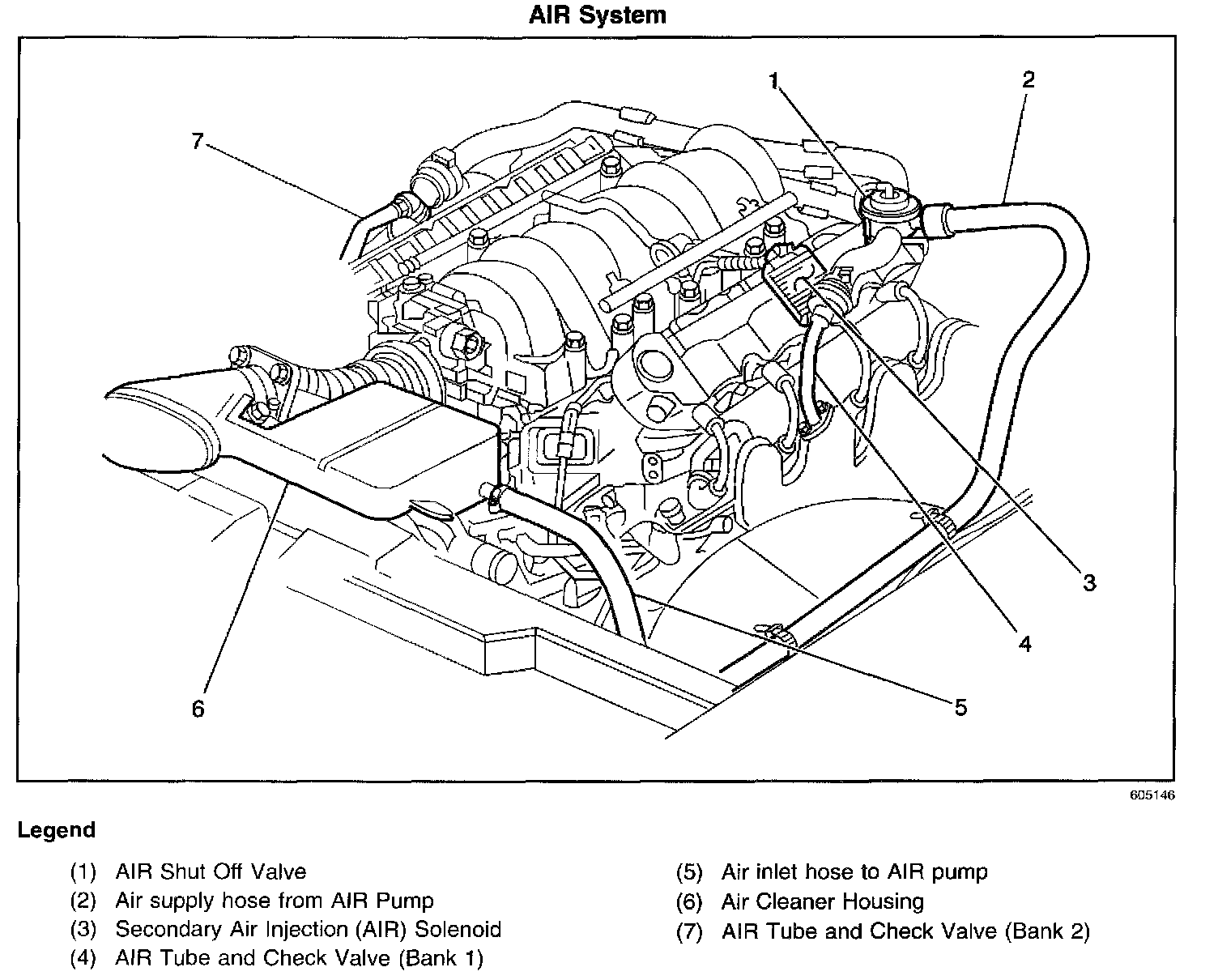 AIR System

1
2
7
3
4
5
6

605146

Legend

(1) AIR Shut Off Valve
(2) Air supply hose from AIR Pump
(3) Secondary Air Injection (AIR) Solenoid
(4) AIR Tube and Check Valve (Bank 1)

(5) Air inlet hose to AIR pump
(6) Air Cleaner Housing
(7) AIR Tube and Check Valve (Bank 2)