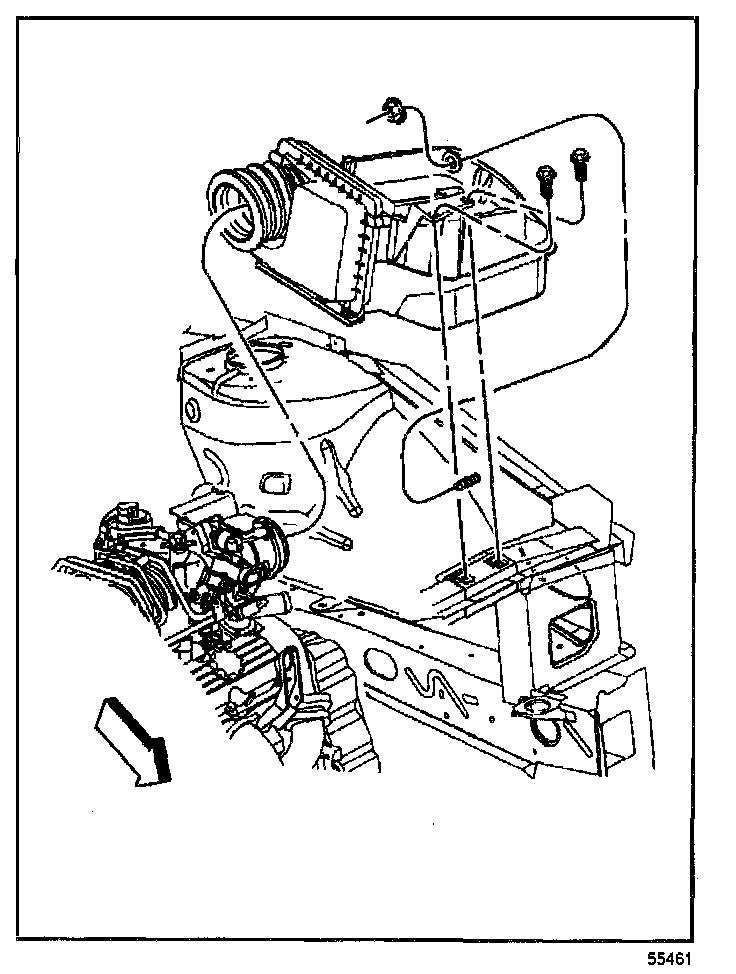 55461