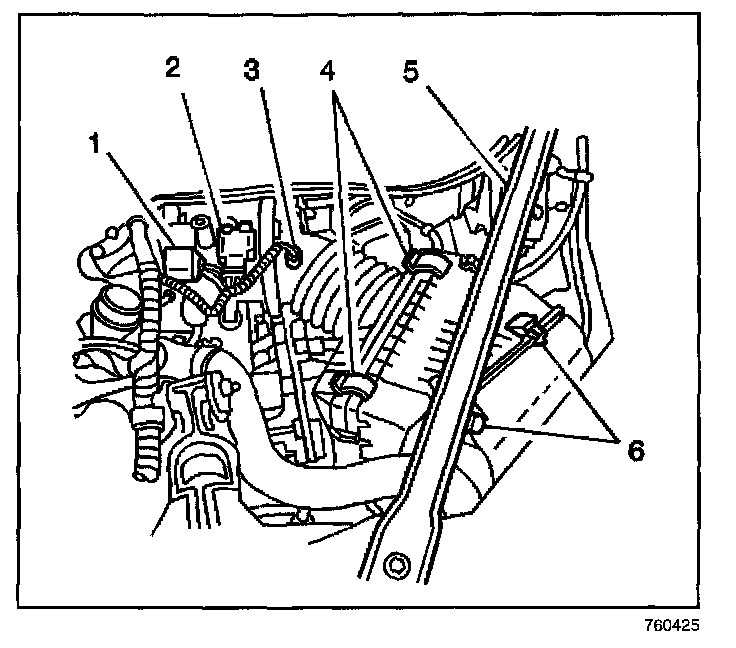 1
2
3
4
5
6
760425