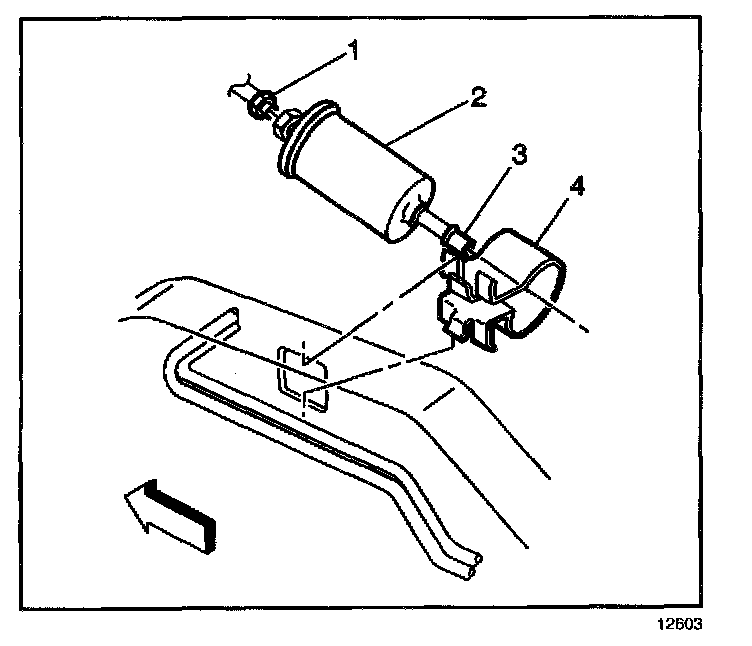 1
2
3
4
12603