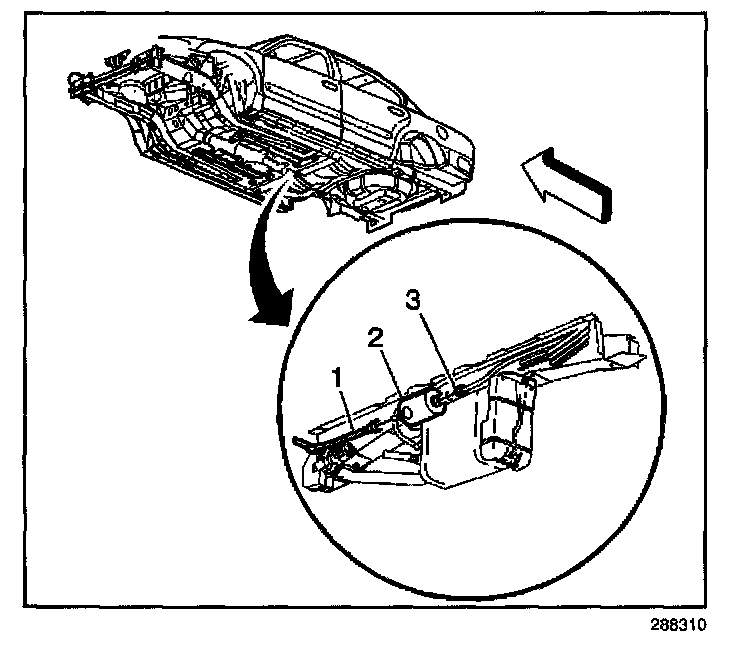 3
2
1
288310