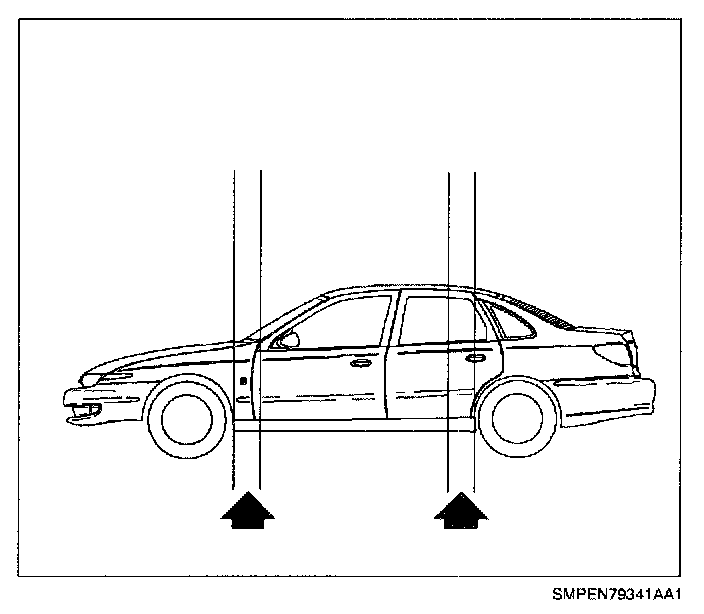 SMPEN79341AA1