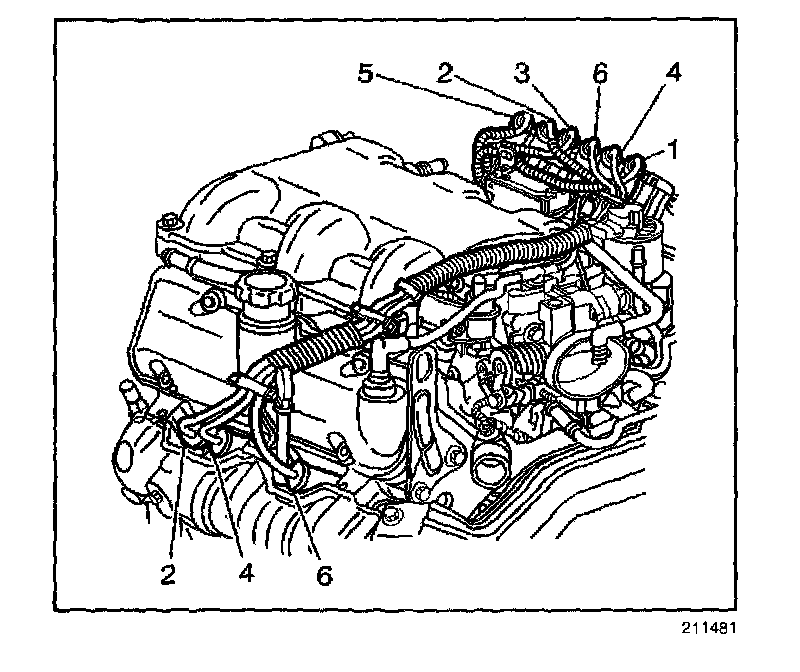 5
2
3
6
4
1
2
4
6
211481