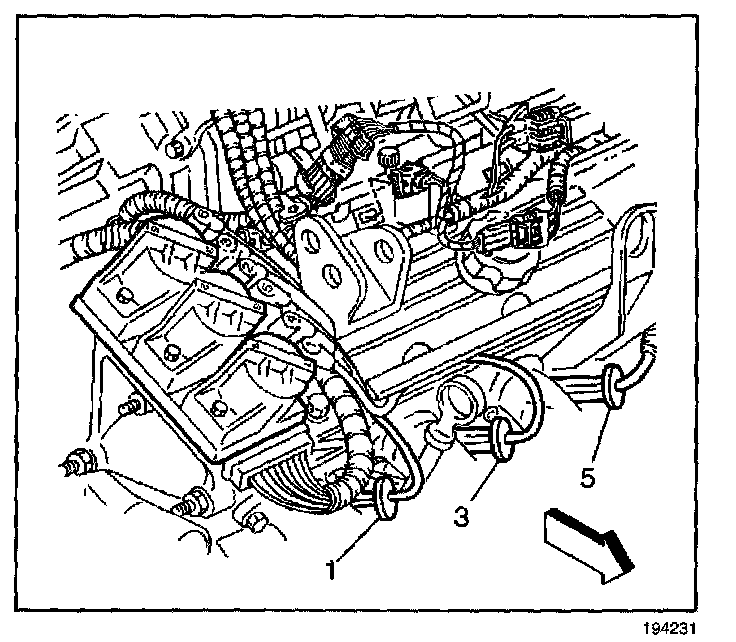 1
3
5
194231