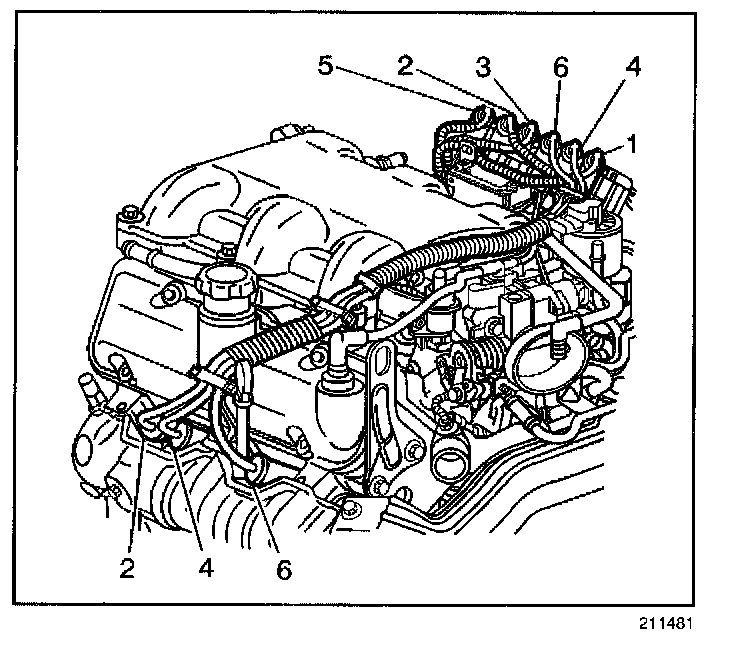 5 2 3 6 4
1
2 4 6
211481