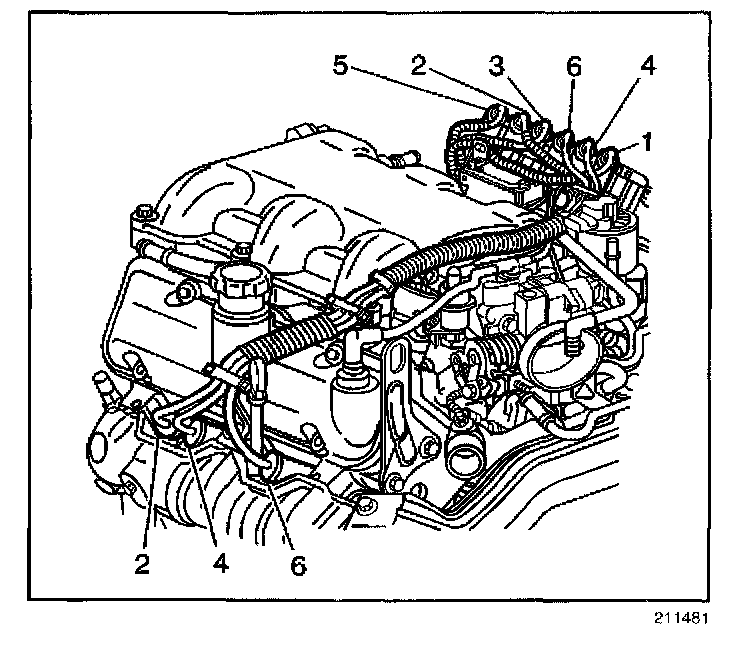 5
2
3
6
4
1
2
4
6
211481