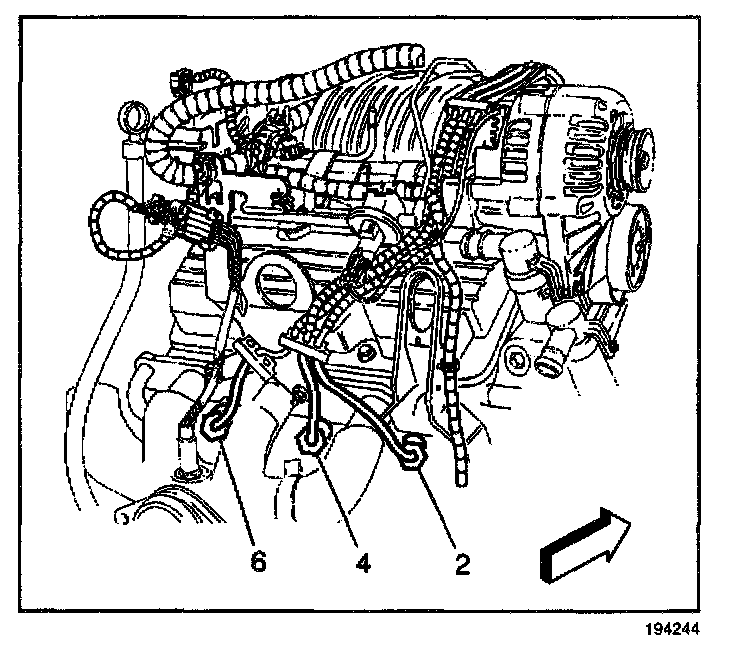 6
4
2
194244