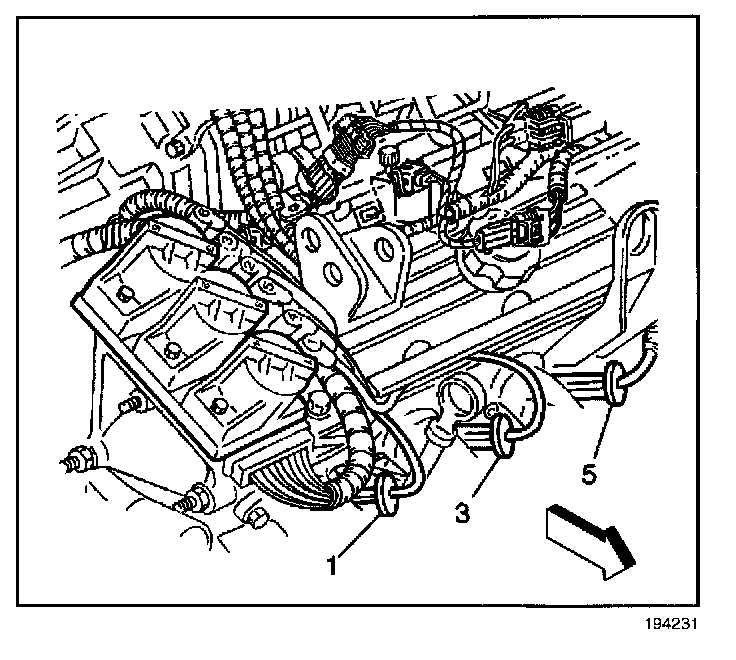 1
3
5
194231