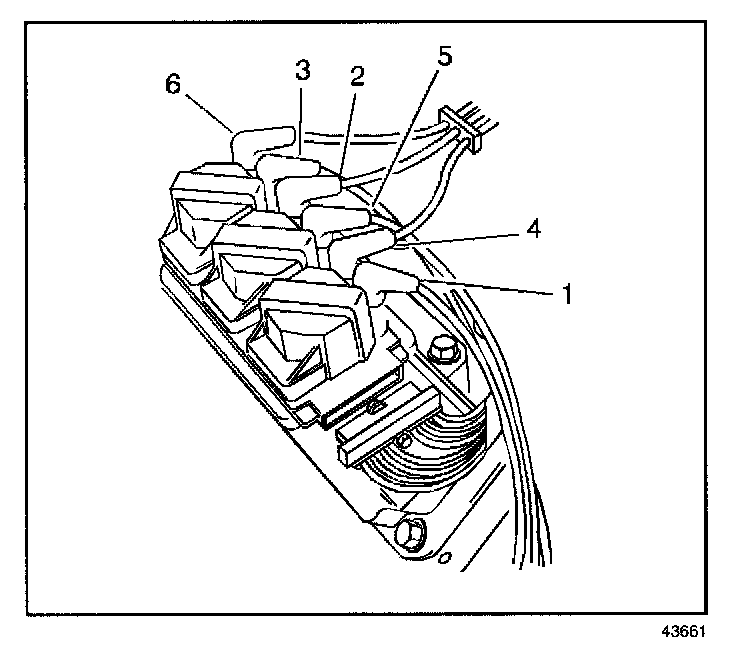 6
3
2
5
4
1
43661