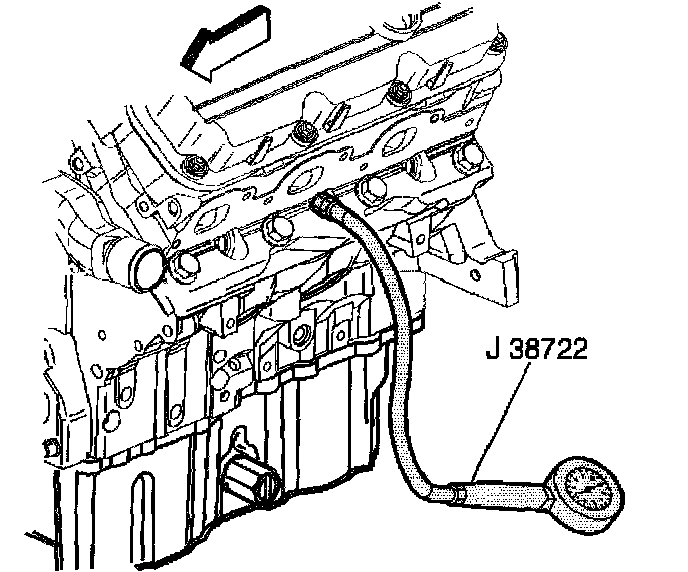 J 38722