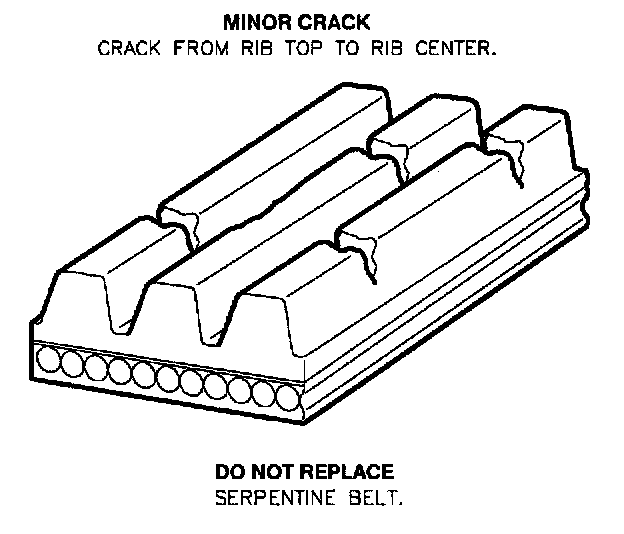 MINOR CRACK
CRACK FROM RIB TOP TO RIB CENTER.

DO NOT REPLACE
SERPENTINE BELT.