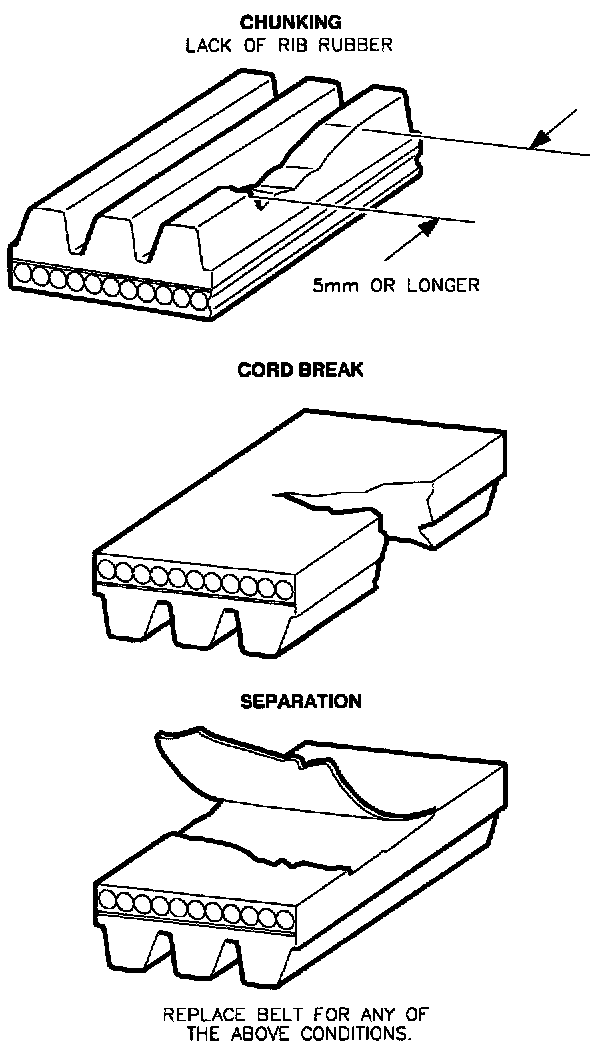 CHUNKING
LACK OF RIB RUBBER

5mm OR LONGER

CORD BREAK

SEPARATION

REPLACE BELT FOR ANY OF THE ABOVE CONDITIONS.