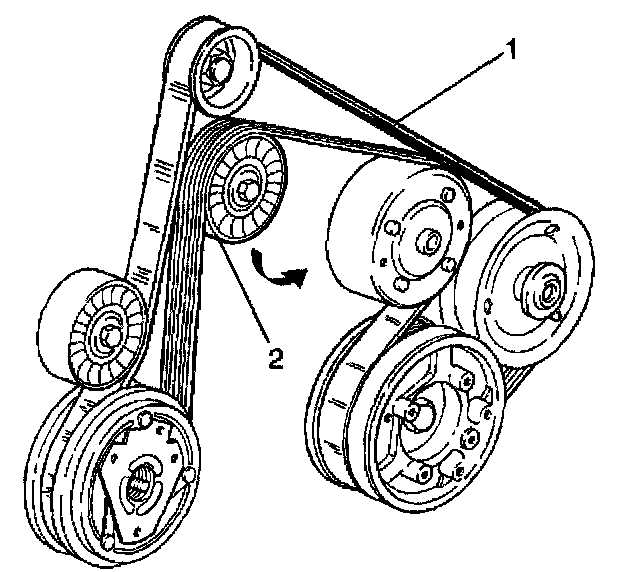 1
2