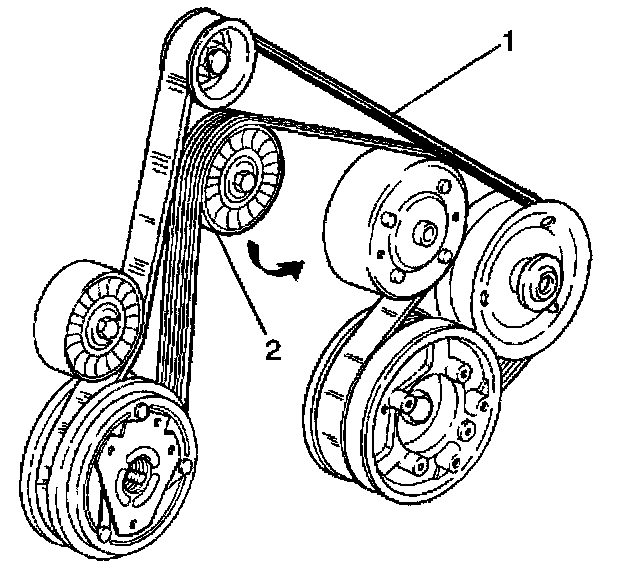 1
2