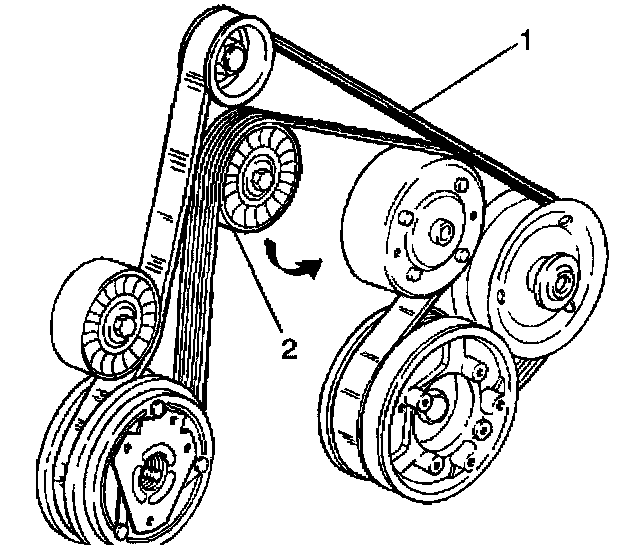 1
2