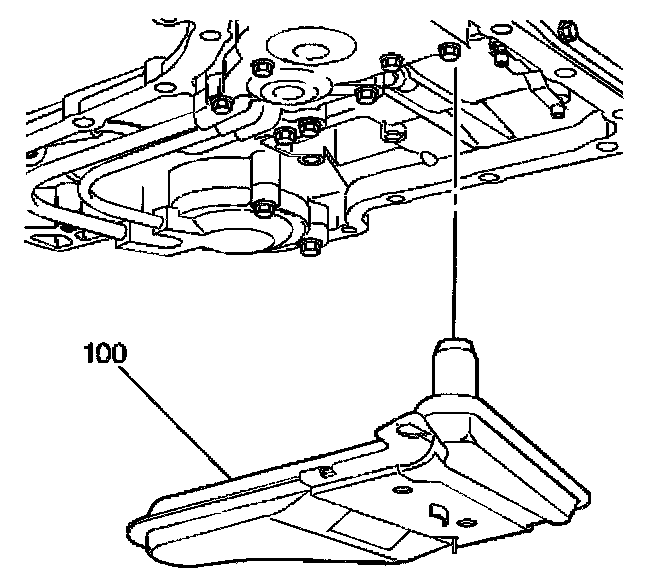 100