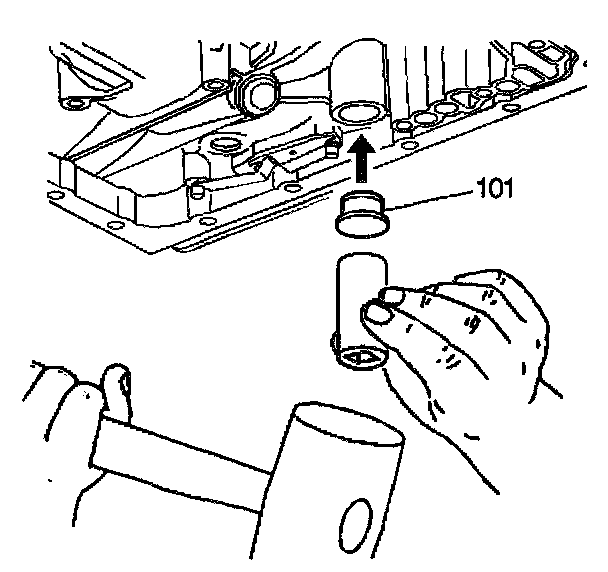 101