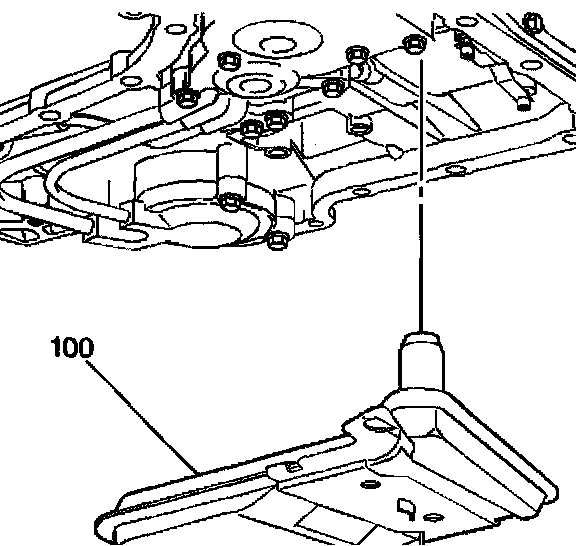 100