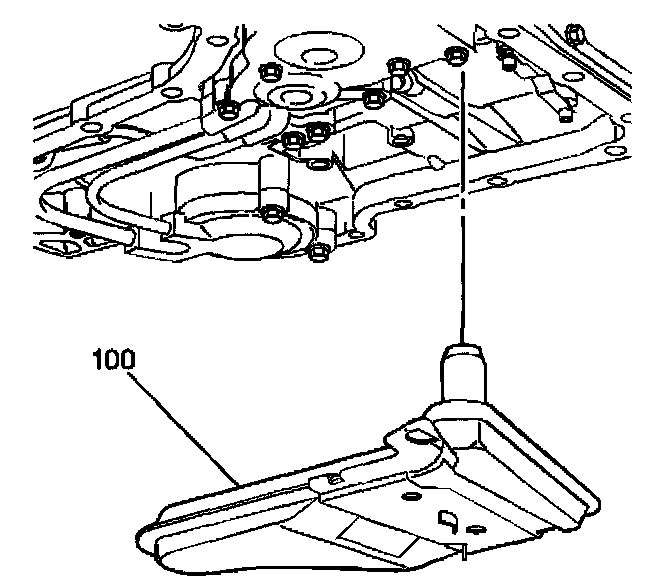 100