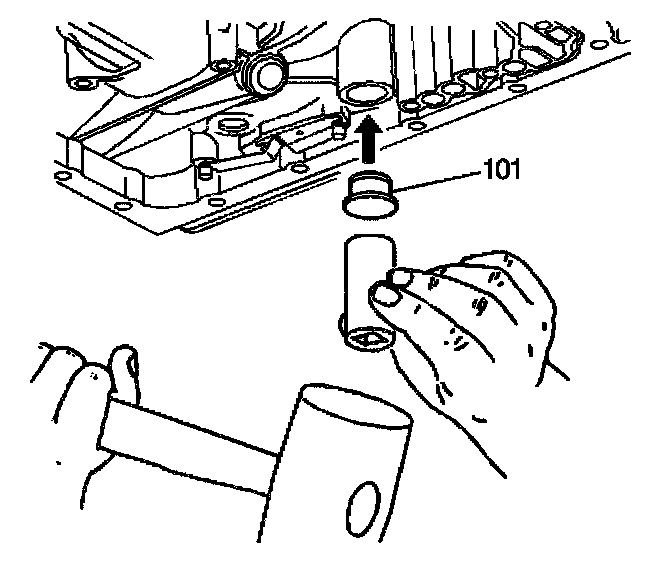 101