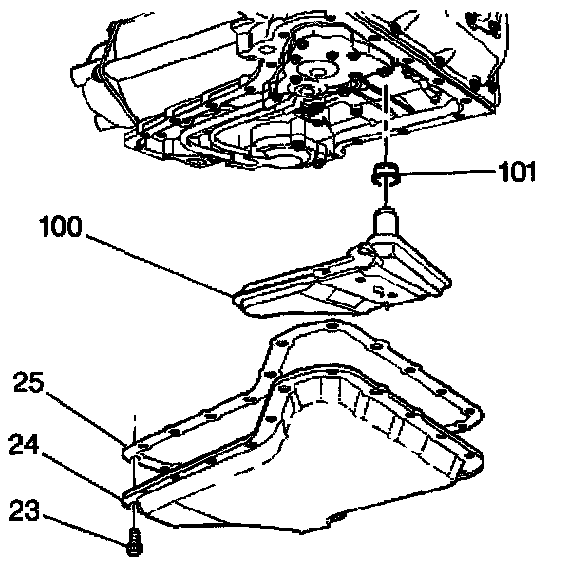 101
100
25
24
23