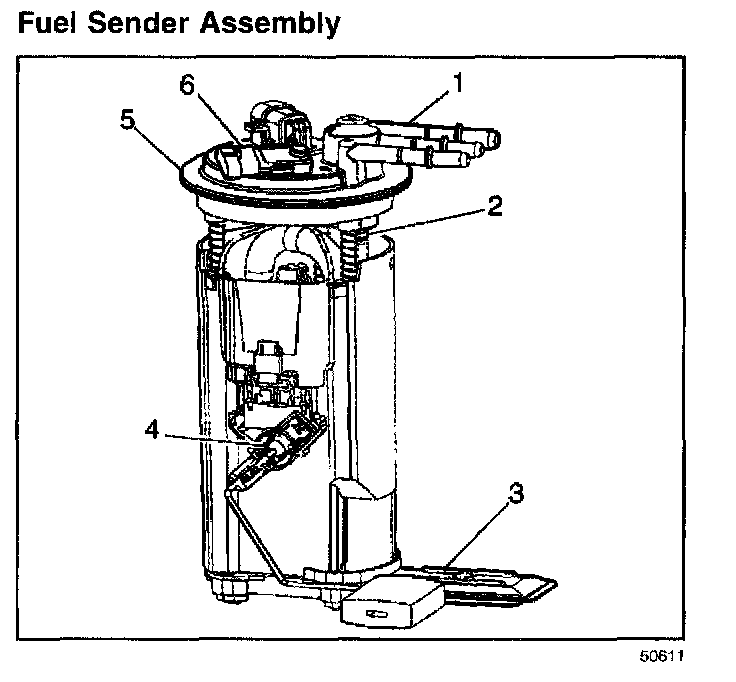 Fuel Sender Assembly

6
1
5
2
4
3

50611