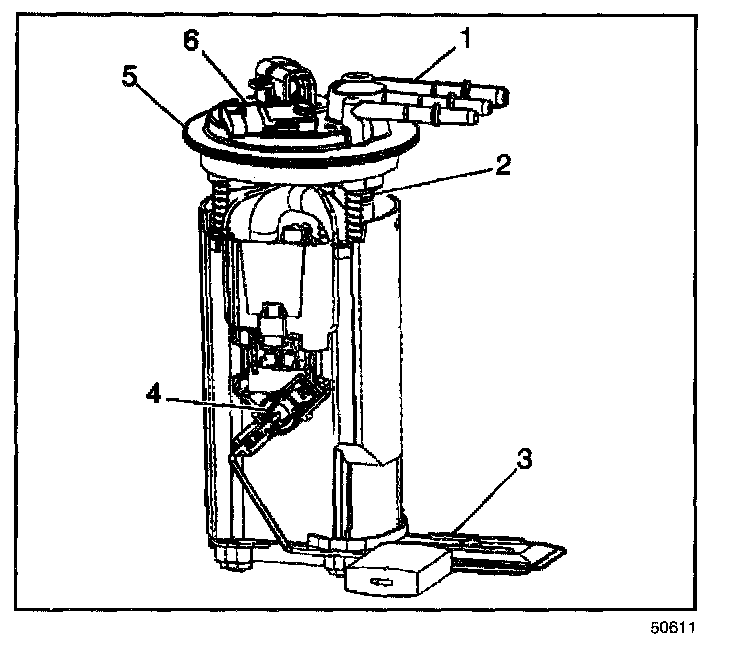 6
1
5
2
4
3
50611