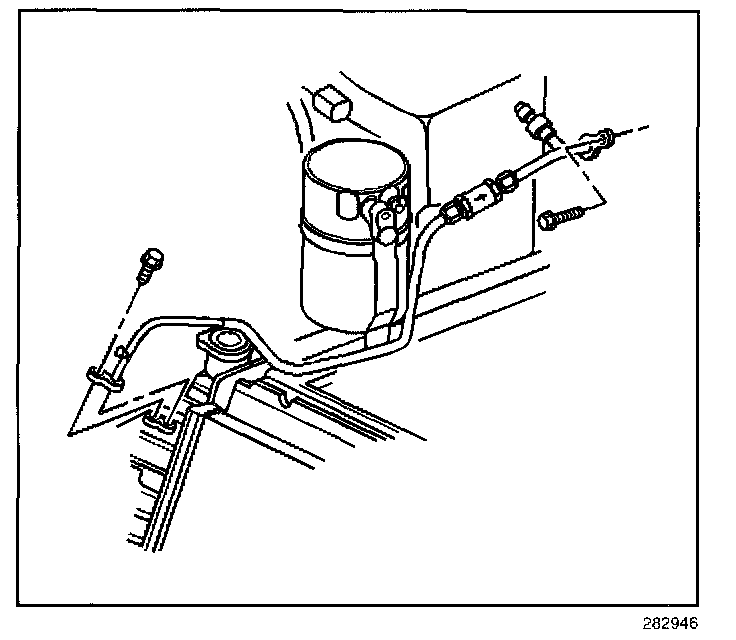 282946