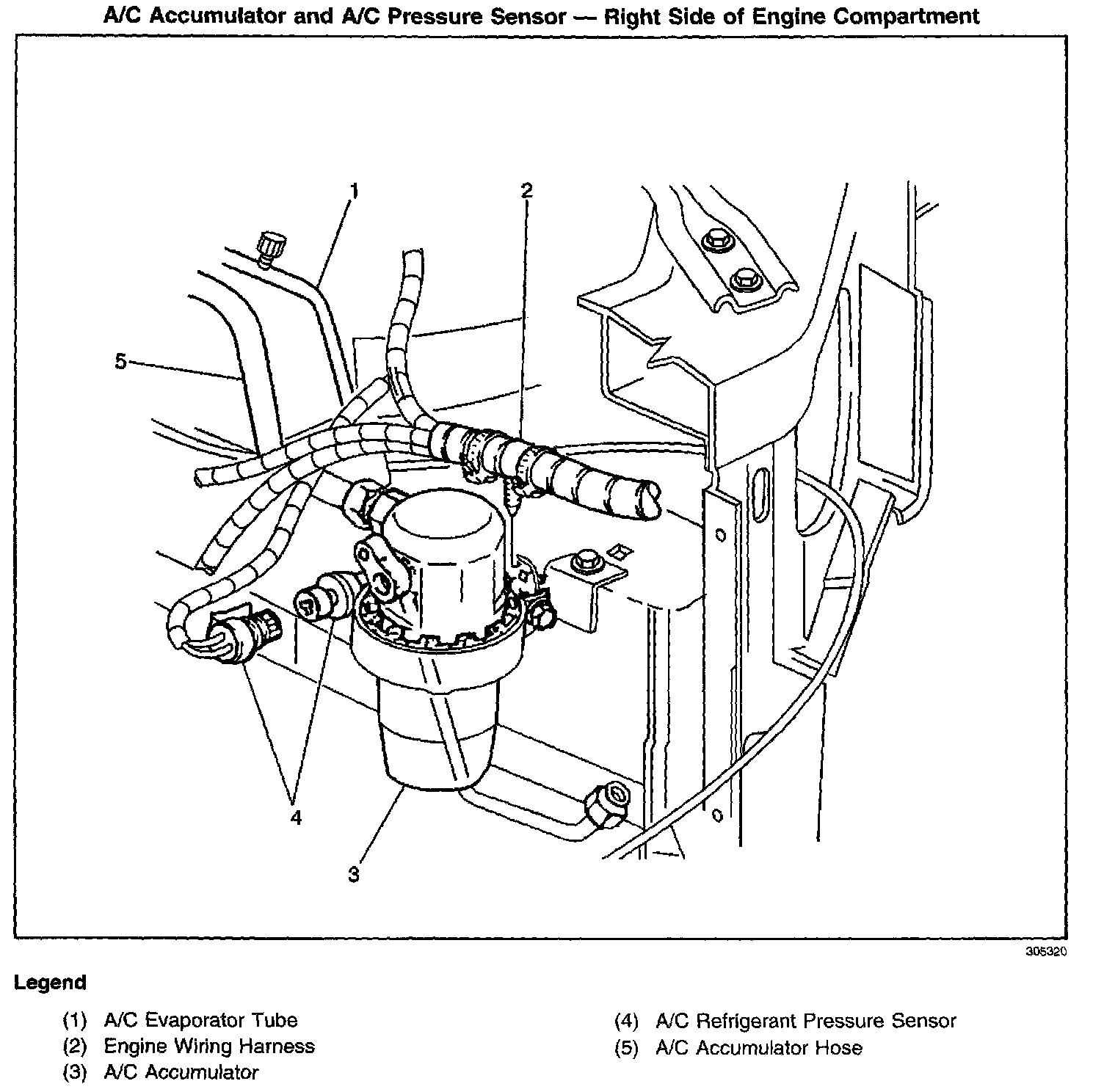 A/C Accumulator and A/C Pressure Sensor — Right Side of Engine Compartment

1

2

5

4

3

305320

Legend

(1) A/C Evaporator Tube
(2) Engine Wiring Harness
(3) A/C Accumulator

(4) A/C Refrigerant Pressure Sensor
(5) A/C Accumulator Hose