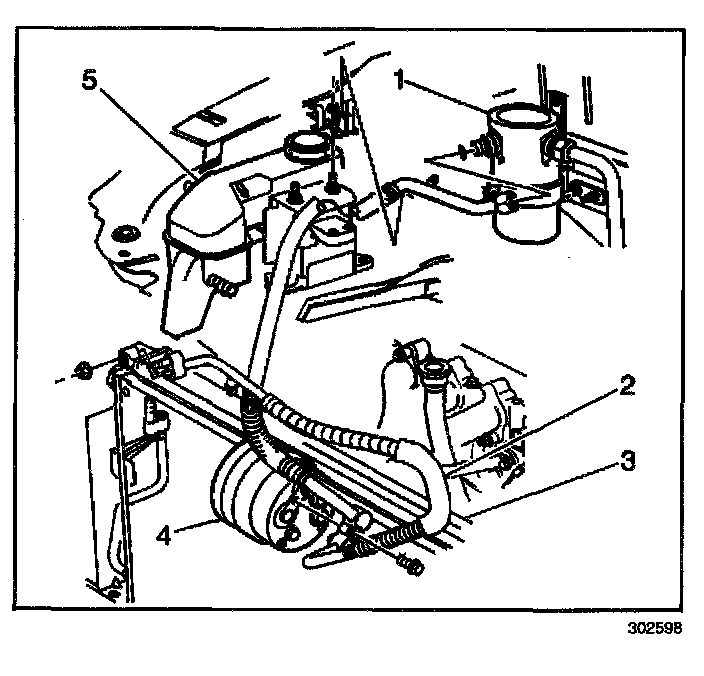 5
1
2
3
4
302598