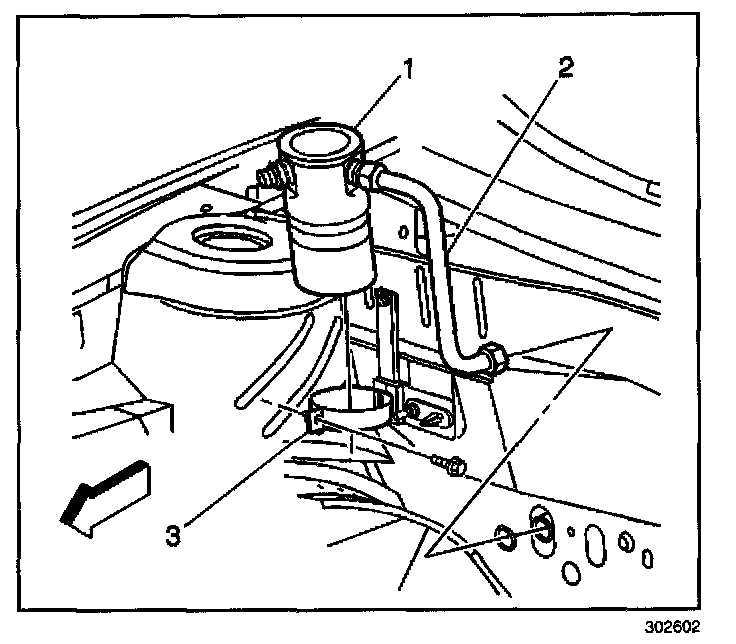 1
2
3
302602