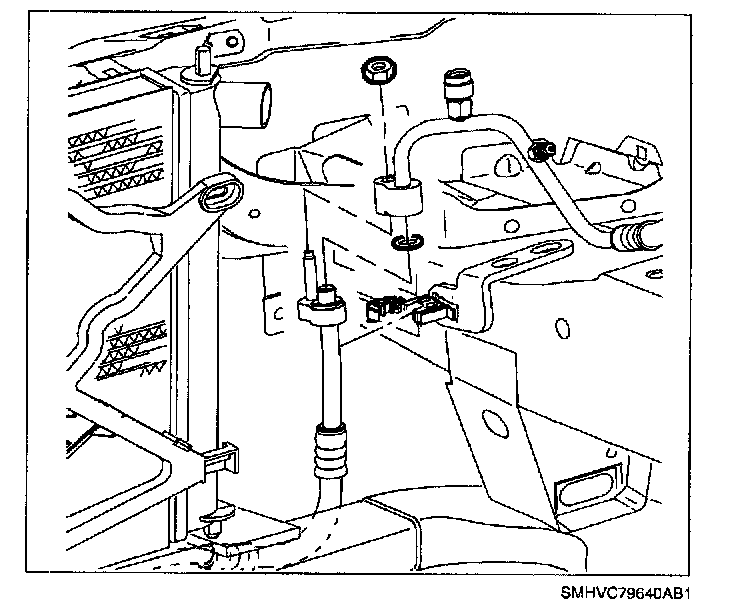 SMHVC79640AB1