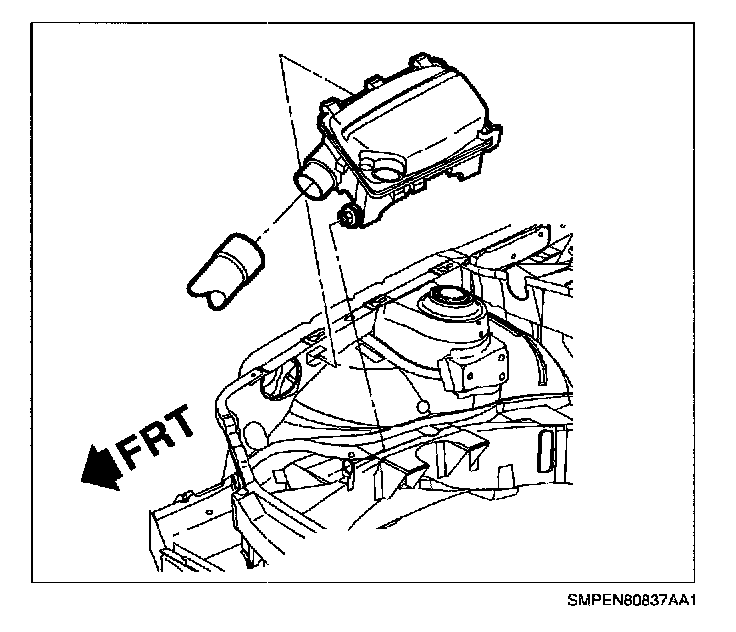 FRT

SMPEN80837AA1