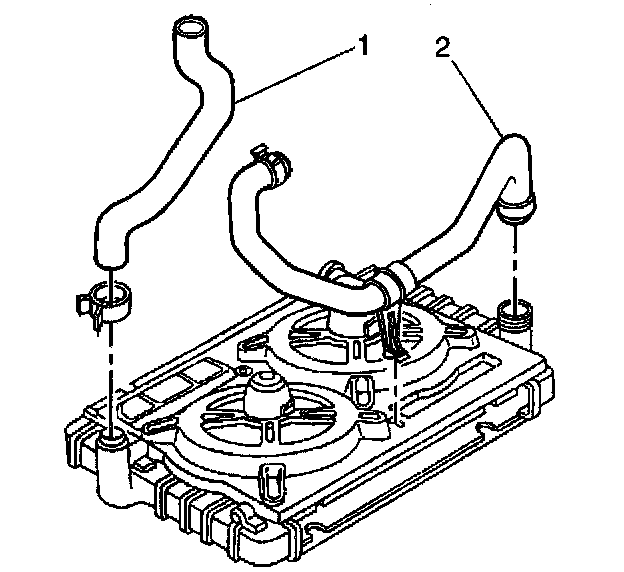 1
2