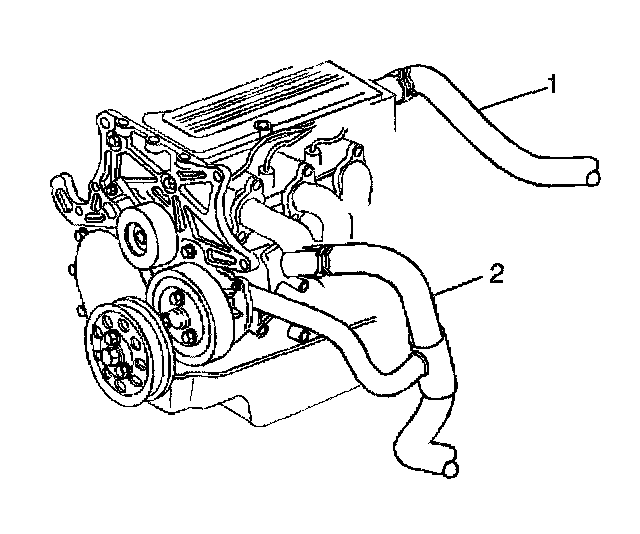 1
2