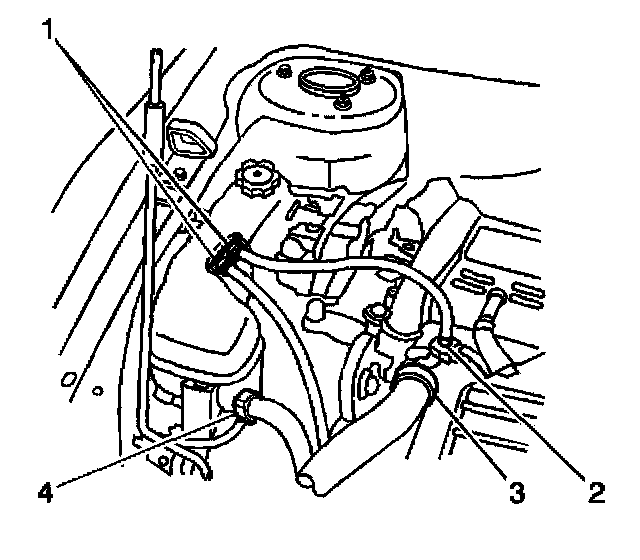 1
4
3
2