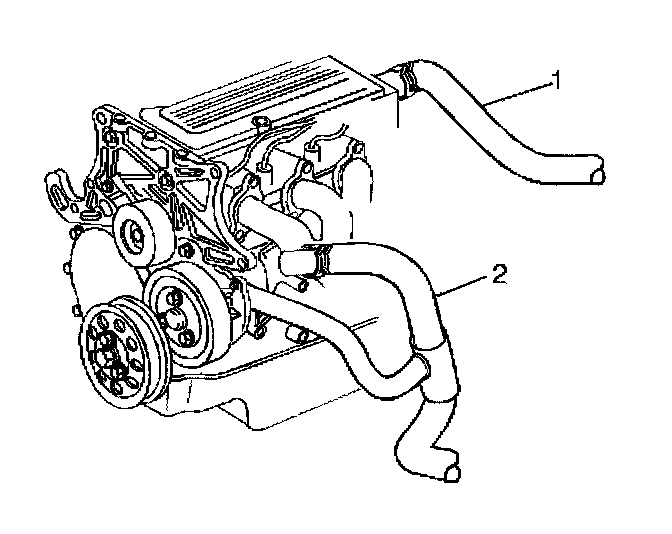 1
2