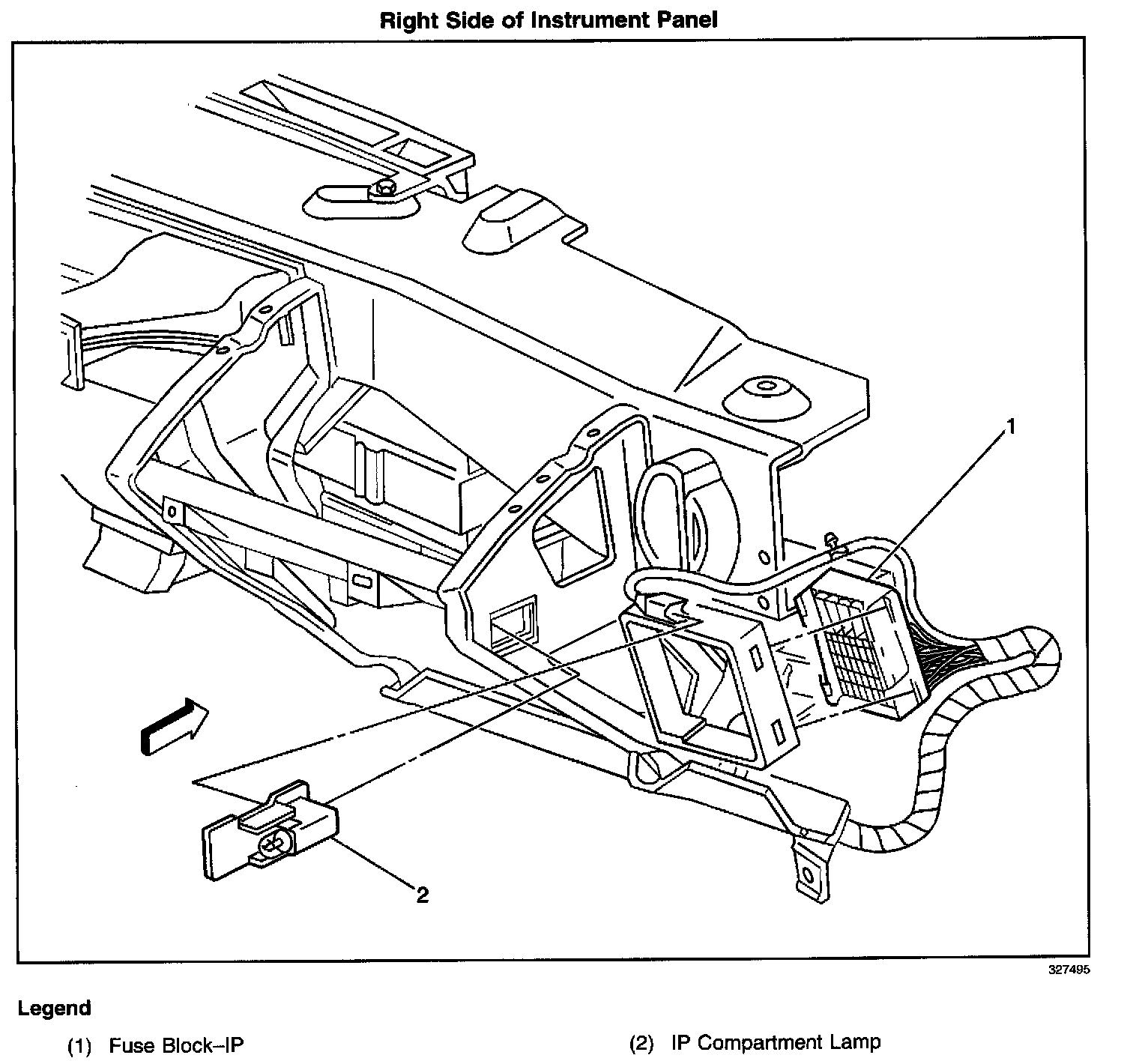 Right Side of Instrument Panel

1

2

327495

Legend

(1) Fuse Block–IP

(2) IP Compartment Lamp