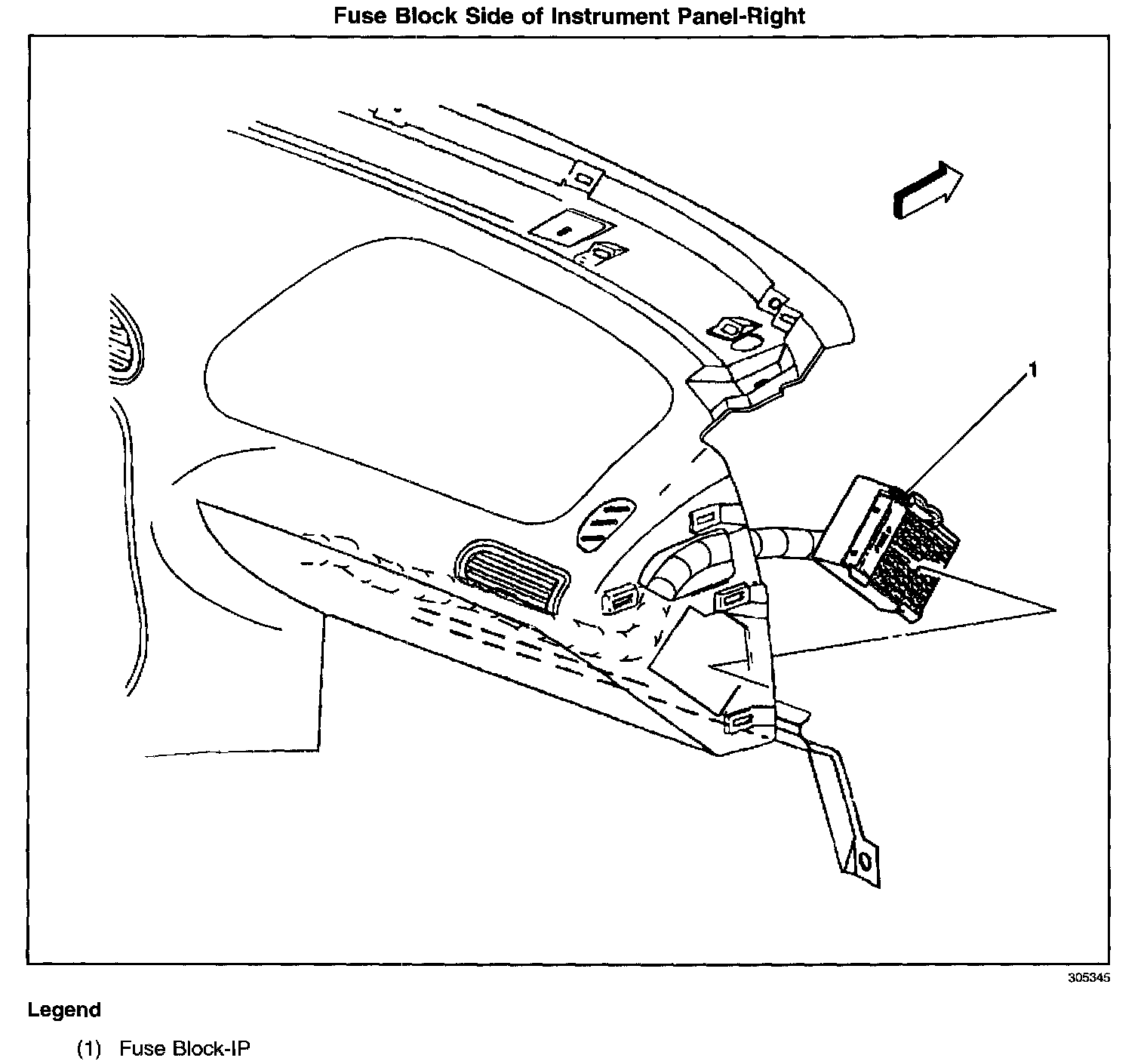 Fuse Block Side of Instrument Panel-Right

1

305345

Legend

(1) Fuse Block-IP