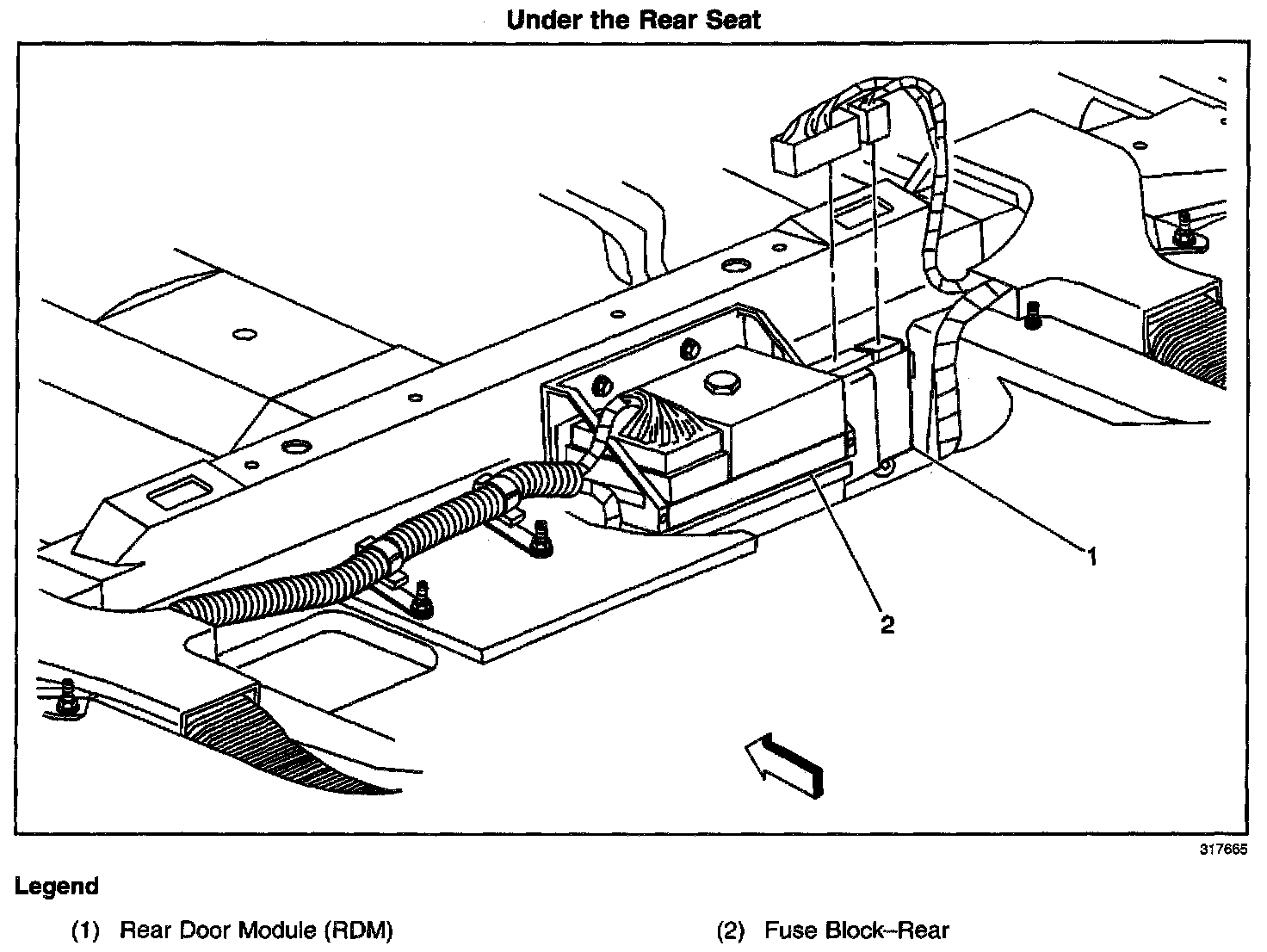 Under the Rear Seat

1

2

317665

Legend

(1) Rear Door Module (RDM)

(2) Fuse Block–Rear