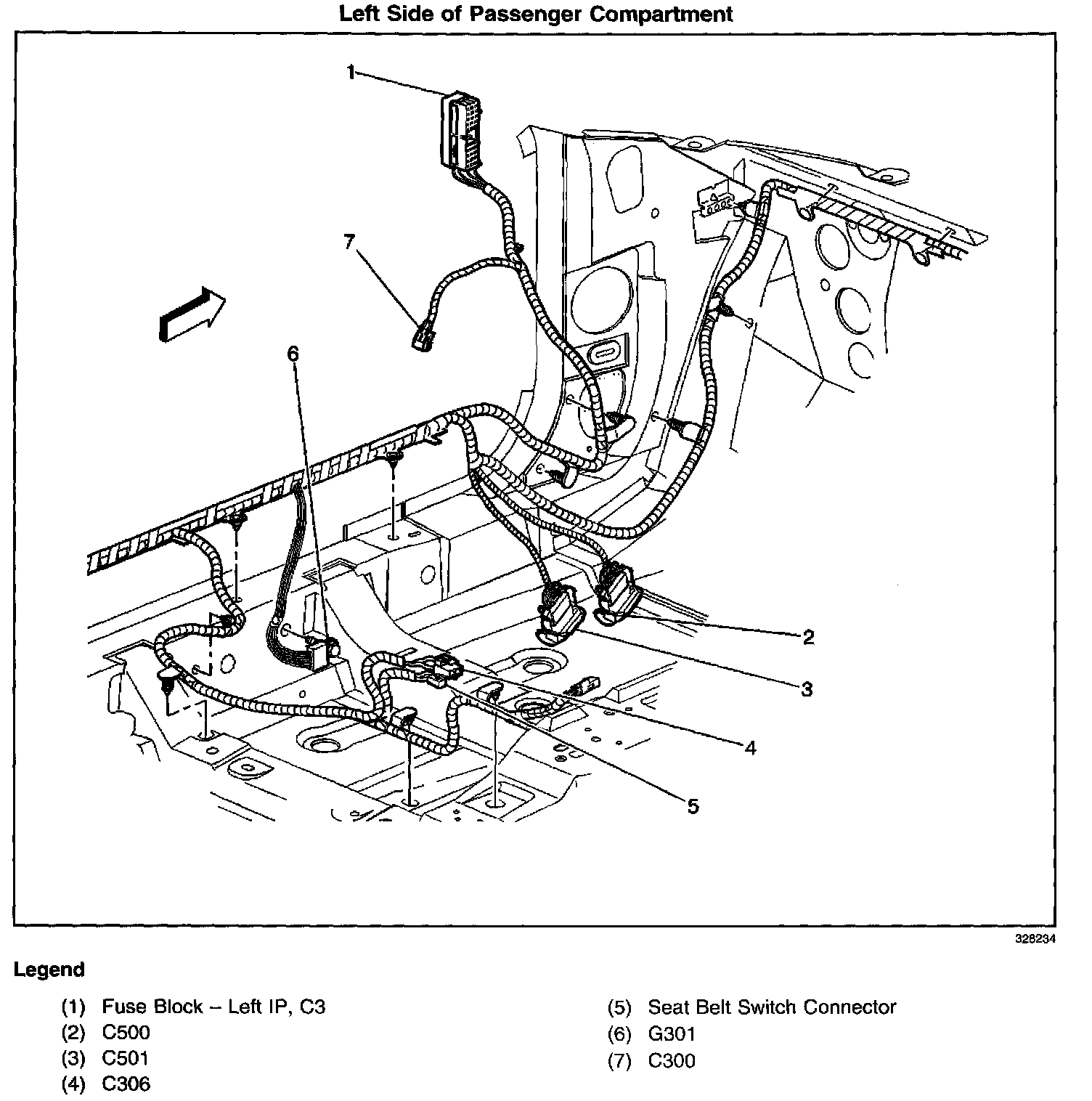 Left Side of Passenger Compartment

1

7

6

2

3

4

5

328234

Legend

(1) Fuse Block – Left IP, C3
(2) C500
(3) C501
(4) C306

(5) Seat Belt Switch Connector
(6) G301
(7) C300