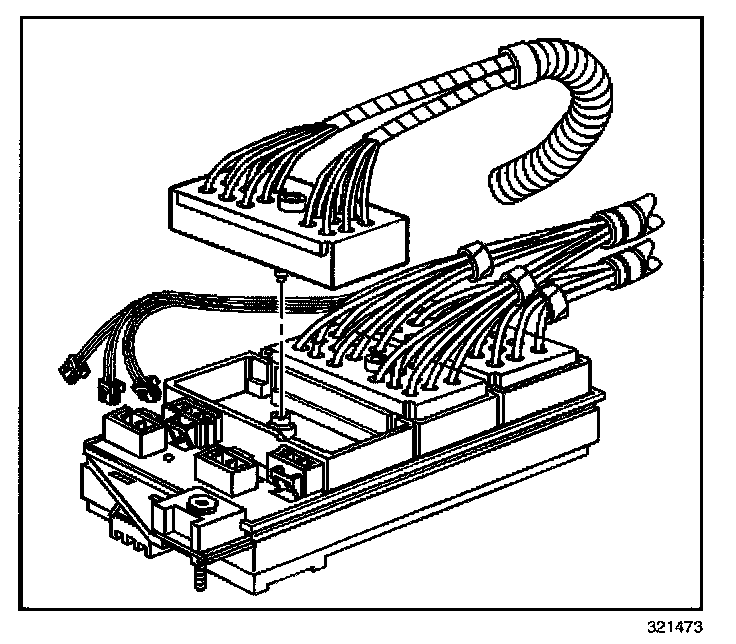 321473