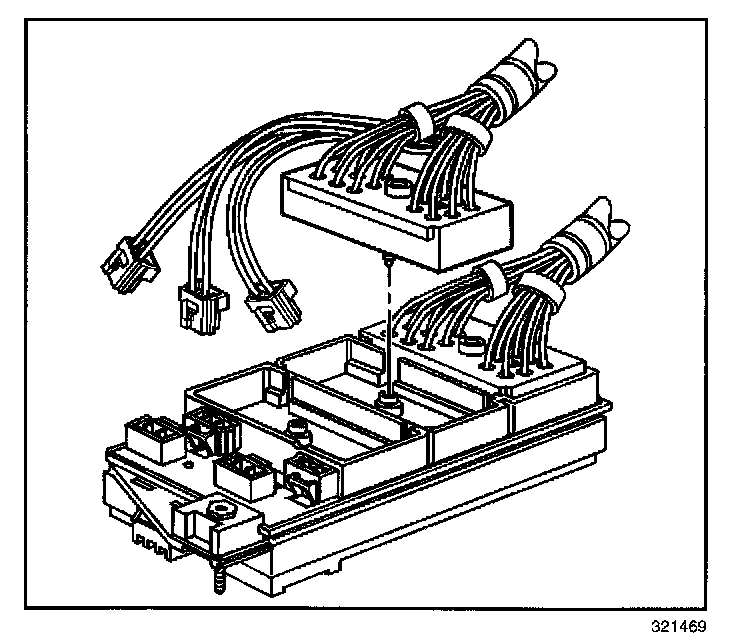 321469