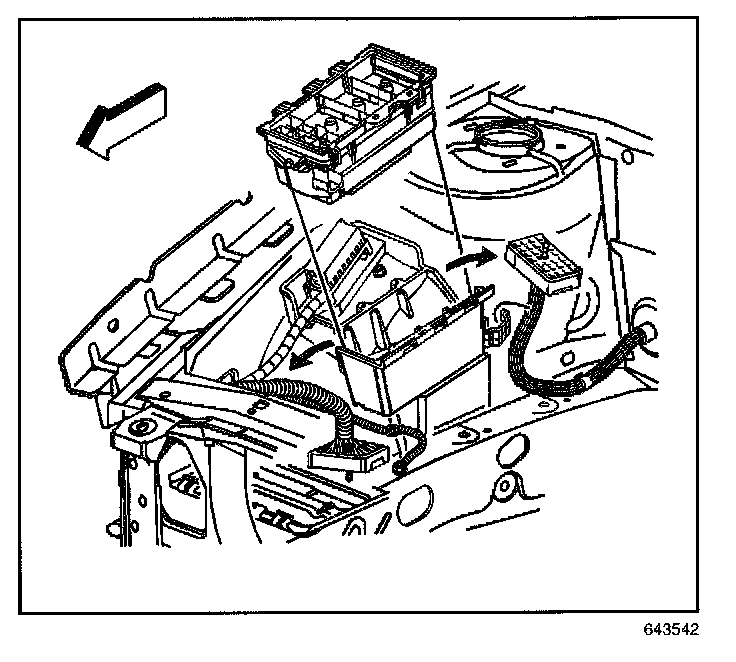 643542